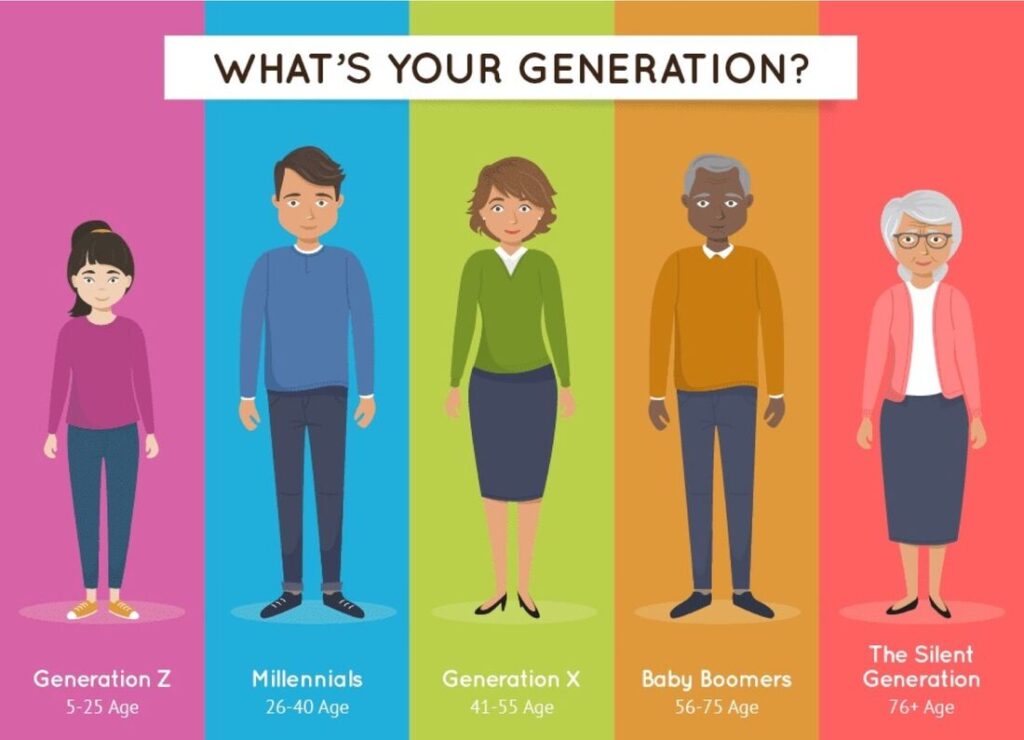 WHAT'S YOUR GENERATION?

Generation Z
5-25 Age

Millennials
26-40 Age

Generation X
41-55 Age

Baby Boomers
56-75 Age

The Silent Generation
76+ Age