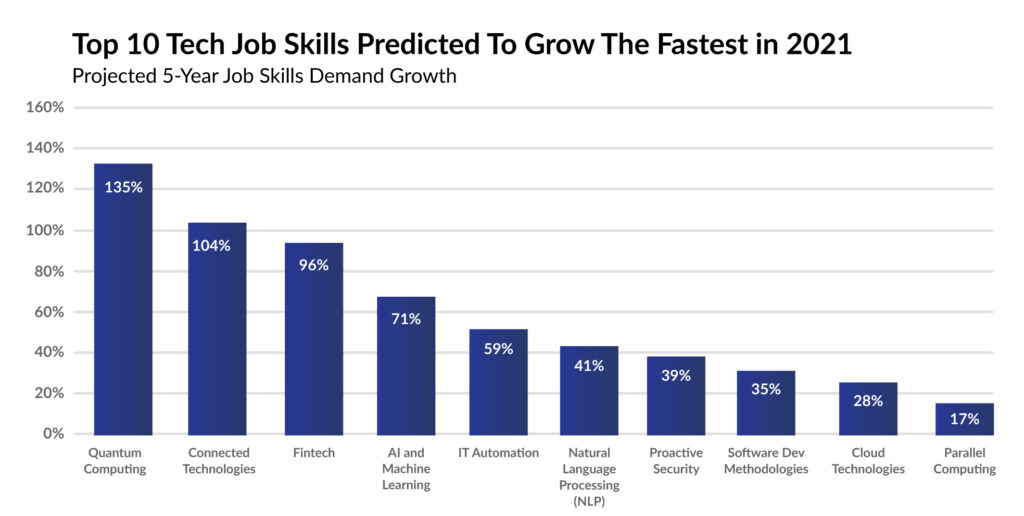 Top 10 Tech Job Skills Predicted To Grow The Fastest in 2021
Projected 5-Year Job Skills Demand Growth

160%
140%
120%
100%
80%
60%
40%
20%
0%

135%
104%
96%
71%
59%
41%
39%
35%
28%
17%

Quantum Computing
Connected Technologies
Fintech
AI and Machine Learning
IT Automation
Natural Language Processing (NLP)
Proactive Security
Software Dev Methodologies
Cloud Technologies
Parallel Computing