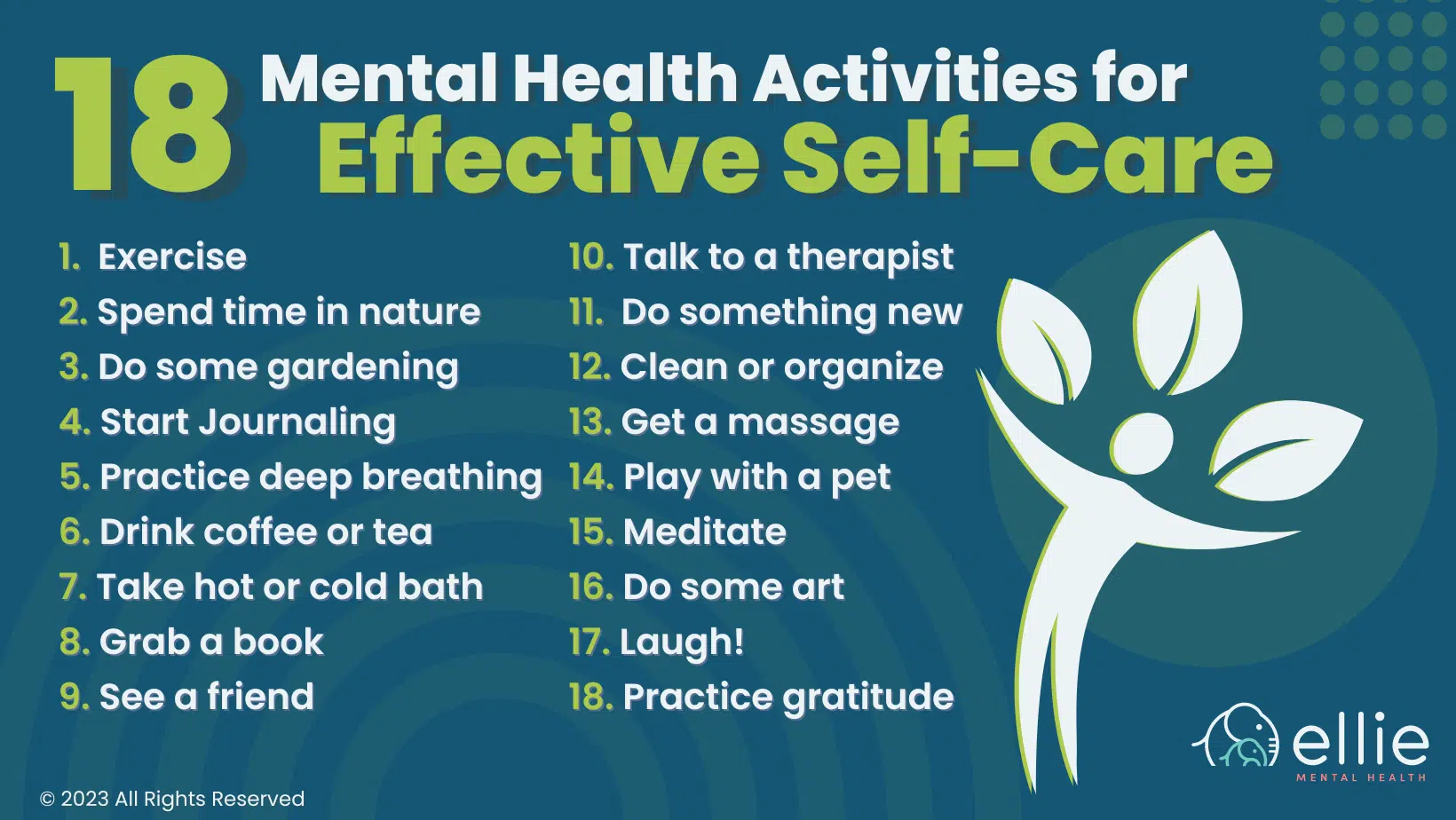 18 Mental Health Activities for Effective Self-Care

1. Exercise
2. Spend time in nature
3. Do some gardening
4. Start Journaling
5. Practice deep breathing
6. Drink coffee or tea
7. Take hot or cold bath
8. Grab a book
9. See a friend

10. Talk to a therapist
11. Do something new
12. Clean or organize
13. Get a massage
14. Play with a pet
15. Meditate
16. Do some art
17. Laugh!
18. Practice gratitude

ellie
MENTAL HEALTH

© 2023 All Rights Reserved